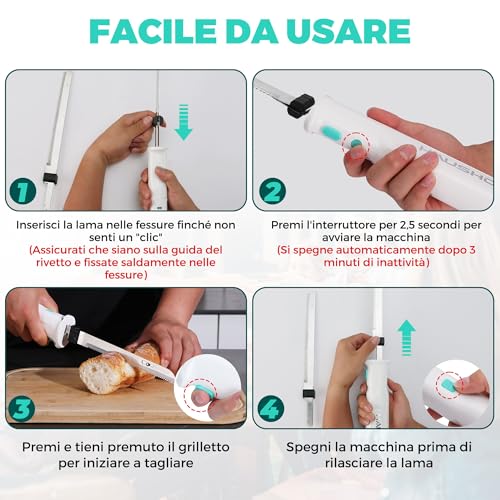 FACILE DA USARE

1

Inserisci la lama nelle fessure finché non senti un "clic"
(Assicurati che siano sulla guida del rivetto e fissate saldamente nelle fessure)

2

Premi l'interruttore per 2,5 secondi per avviare la macchina
(Si spegne automaticamente dopo 3 minuti di inattività)

3

Premi e tieni premuto il grilletto per iniziare a tagliare

4

Spegni la macchina prima di rilasciare la lama