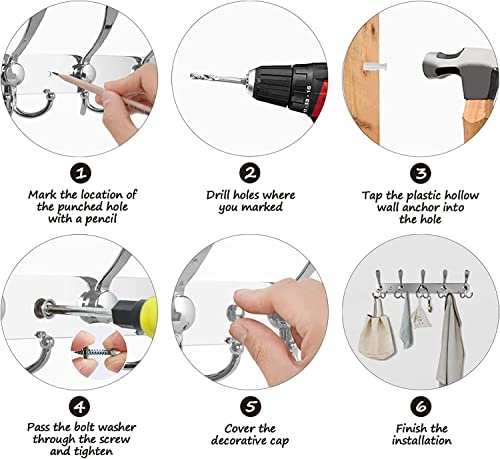 1

Mark the location of the punched hole with a pencil

2

Drill holes where you marked

3

Tap the plastic hollow wall anchor into the hole

4

Pass the bolt washer through the screw and tighten

5

Cover the decorative cap

6

Finish the installation