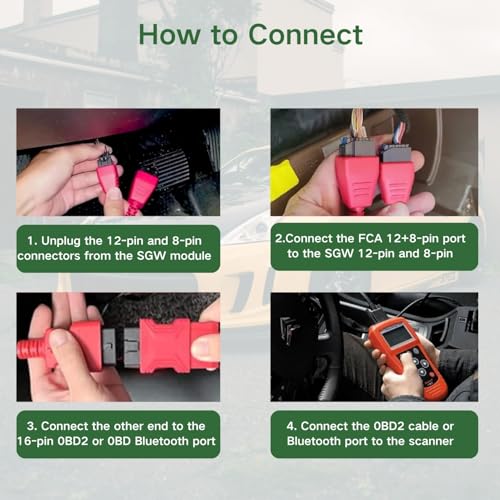 How to Connect

1. Unplug the 12-pin and 8-pin connectors from the SGW module

2.Connect the FCA 12+8-pin port to the SGW 12-pin and 8-pin

3. Connect the other end to the 16-pin 0BD2 or 0BD Bluetooth port

4. Connect the 0BD2 cable or Bluetooth port to the scanner