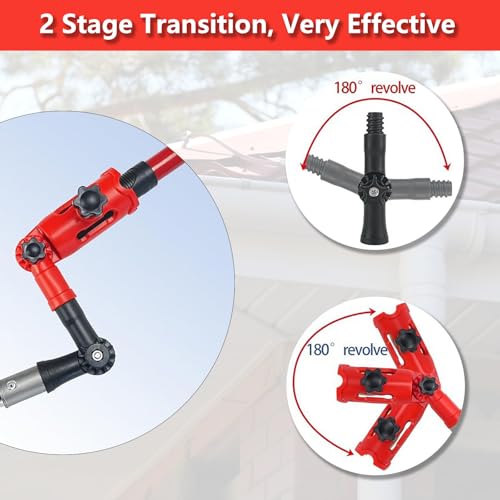 2 Stage Transition, Very Effective

180° revolve

180° revolve