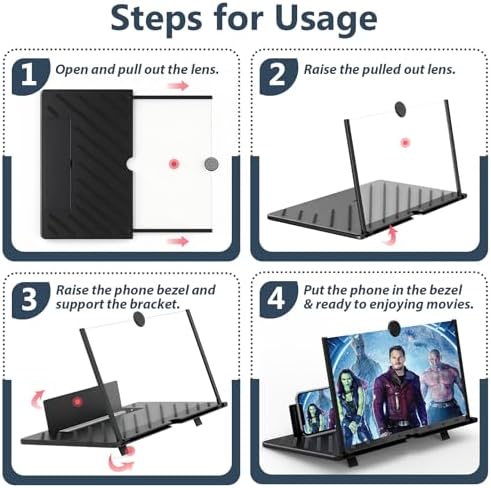 Steps for Usage

1 Open and pull out the lens.

2 Raise the pulled out lens.

3 Raise the phone bezel and support the bracket.

4 Put the phone in the bezel & ready to enjoying movies.