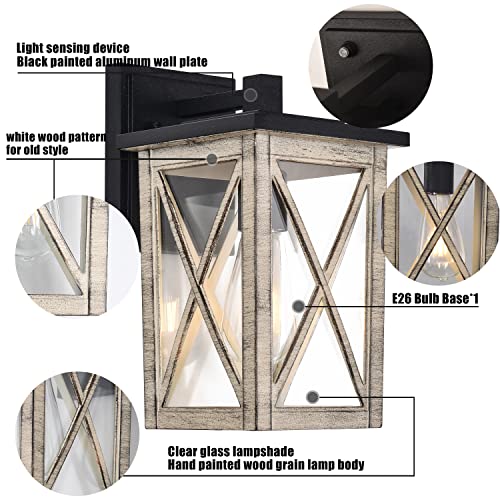 Light sensing device
Black painted aluminum wall plate

white wood pattern
for old style

E26 Bulb Base*1

Clear glass lampshade
Hand painted wood grain lamp body