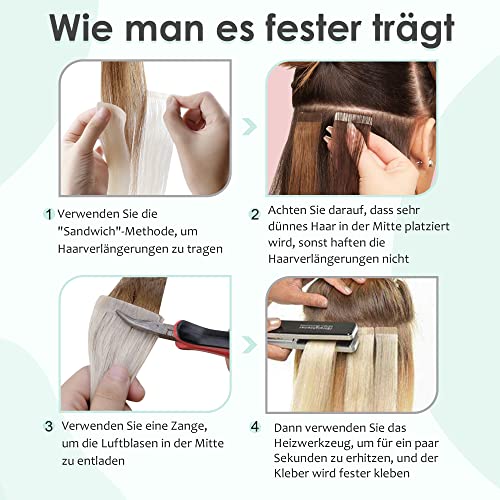 Wie man es fester trägt

1 Verwenden Sie die "Sandwich"-Methode, um Haarverlängerungen zu tragen

2 Achten Sie darauf, dass sehr dünnes Haar in der Mitte platziert wird, sonst haften die Haarverlängerungen nicht

3 Verwenden Sie eine Zange, um die Luftblasen in der Mitte zu entladen

4 Dann verwenden Sie das Heizwerkzeug, um für ein paar Sekunden zu erhitzen, und der Kleber wird fester kleben