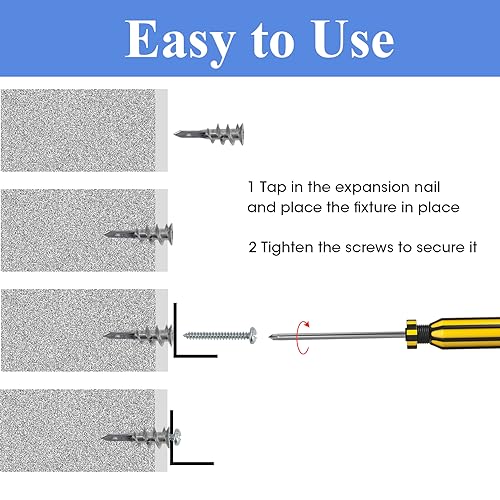 Easy to Use

1 Tap in the expansion nail and place the fixture in place

2 Tighten the screws to secure it