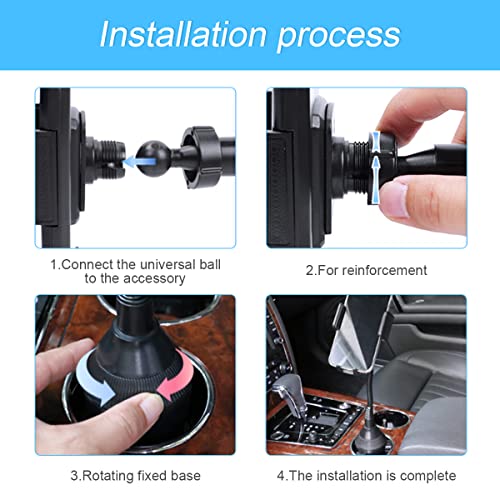 Installation process

1.Connect the universal ball to the accessory

2.For reinforcement

3.Rotating fixed base

4.The installation is complete