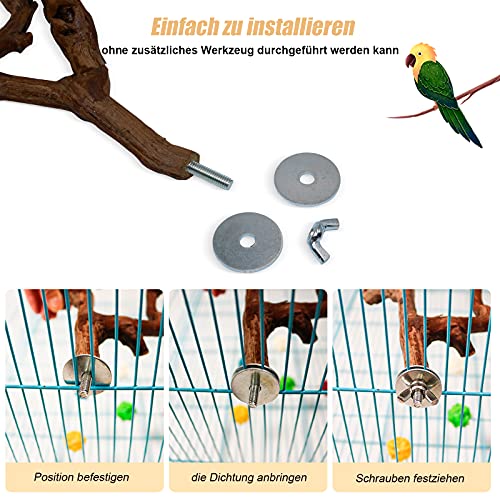 Einfach zu installieren

ohne zusätzliches Werkzeug durchgeführt werden kann

Position befestigen

die Dichtung anbringen

Schrauben festziehen