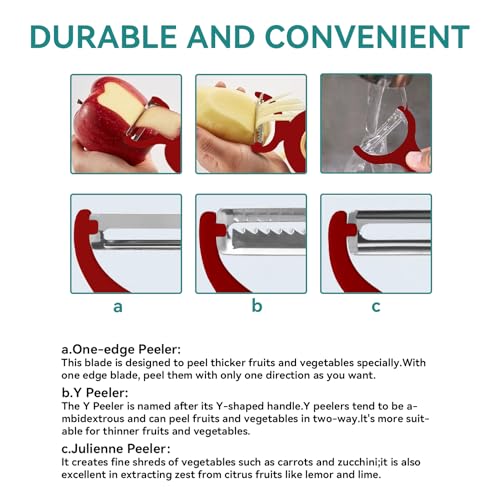 DURABLE AND CONVENIENT

a

b

c

a.One-edge Peeler:
This blade is designed to peel thicker fruits and vegetables specially.With one edge blade, peel them with only one direction as you want.

b.Y Peeler:
The Y Peeler is named after its Y-shaped handle.Y peelers tend to be ambidextrous and can peel fruits and vegetables in two-way.It's more suitable for thinner fruits and vegetables.

c.Julienne Peeler:
It creates fine shreds of vegetables such as carrots and zucchini;it is also excellent in extracting zest from citrus fruits like lemor and lime.