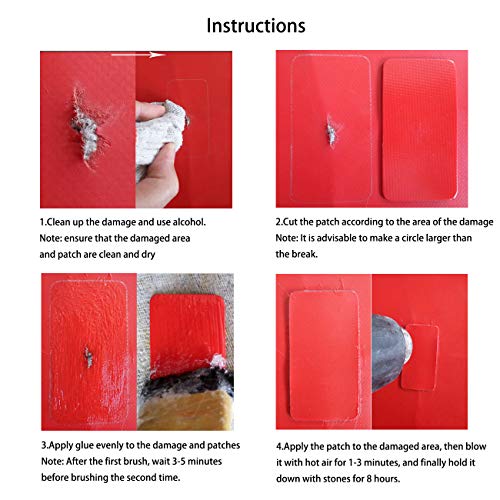 Instructions

1.Clean up the damage and use alcohol.
Note: ensure that the damaged area and patch are clean and dry

2.Cut the patch according to the area of the damage
Note: It is advisable to make a circle larger than the break.

3.Apply glue evenly to the damage and patches
Note: After the first brush, wait 3-5 minutes before brushing the second time.

4.Apply the patch to the damaged area, then blow it with hot air for 1-3 minutes, and finally hold it down with stones for 8 hours.