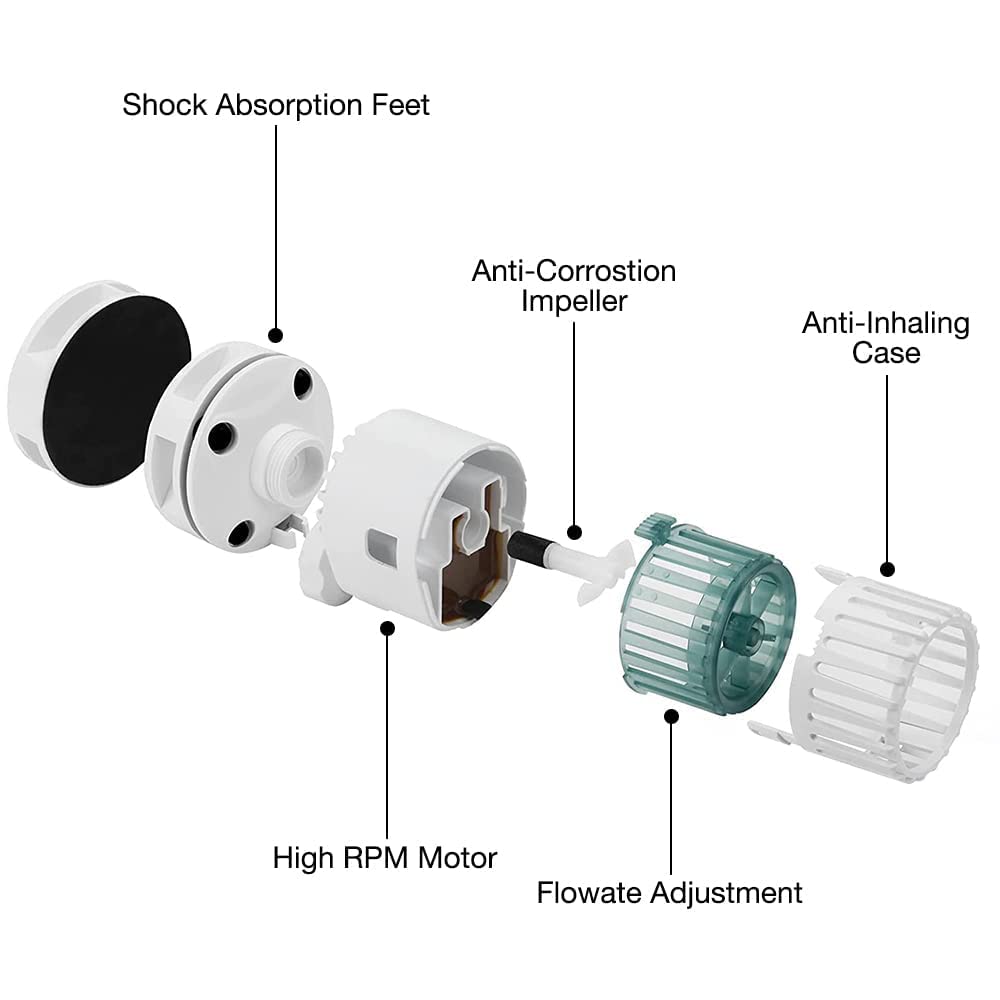 Shock Absorption Feet

Anti-Corrostion Impeller

Anti-Inhaling Case

High RPM Motor

Flowate Adjustment