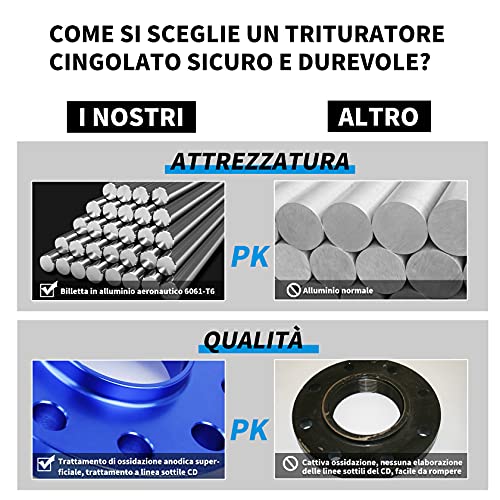 COME SI SCEGLIE UN TRITURATORE CINGOLATO SICURO E DUREVOLE?

I NOSTRI

ALTRO

ATTREZZATURA

Billetta in alluminio aeronautico 6061-T6

PK

Alluminio normale

QUALITÀ

Trattamento di ossidazione anodica superficiale, trattamento a linea sottile CD

PK

Cattiva ossidazione, nessuna elaborazione delle linee sottili del CD, facile da rompere