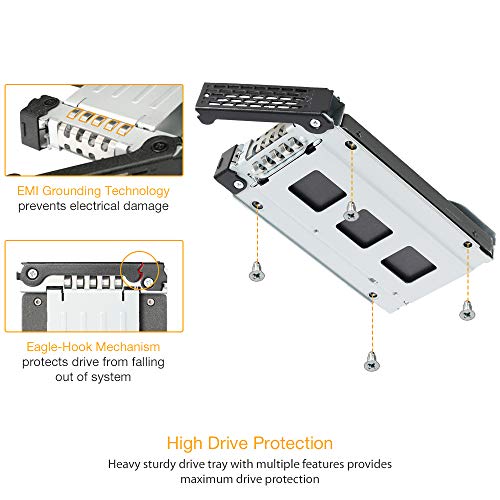 EMI Grounding Technology
prevents electrical damage

Eagle-Hook Mechanism
protects drive from falling out of system

High Drive Protection
Heavy sturdy drive tray with multiple features provides maximum drive protection