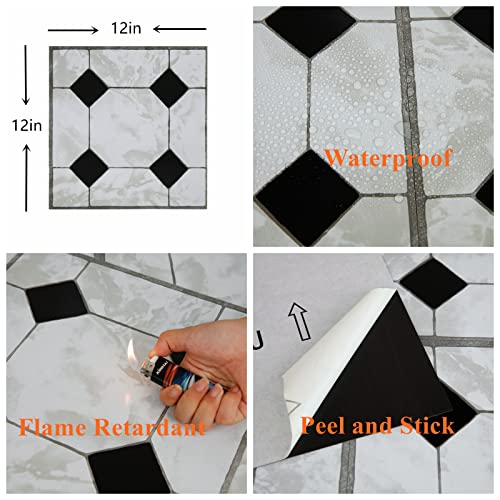 12in

12in

Waterproof

Flame Retardant

Peel and Stick