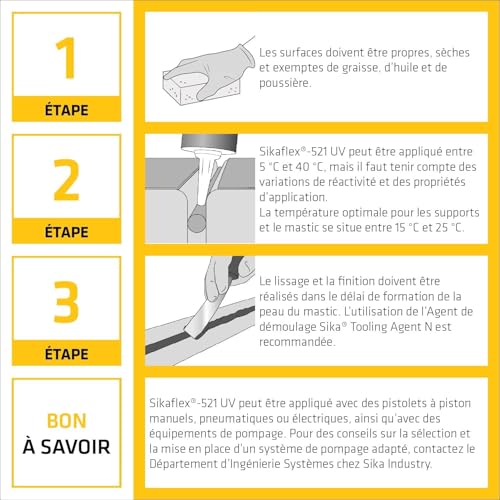 1
ÉTAPE

Les surfaces doivent être propres, sèches et exemptes de graisse, d'huile et de poussière.

2
ÉTAPE

Sikaflex®-521 UV peut être appliqué entre 5 °C et 40 °C, mais il faut tenir compte des variations de réactivité et des propriétés d'application.
La température optimale pour les supports et le mastic se situe entre 15 °C et 25 °C.

3
ÉTAPE

Le lissage et la finition doivent être réalisés dans le délai de formation de la peau du mastic. L'utilisation de l'Agent de démoulage Sika® Tooling Agent N est recommandée.

BON
À SAVOIR

Sikaflex®-521 UV peut être appliqué avec des pistolets à piston manuels, pneumatiques ou électriques, ainsi qu'avec des équipements de pompage. Pour des conseils sur la sélection et la mise en place d'un système de pompage adapté, contactez le Département d'Ingénierie Systèmes chez Sika Industry.