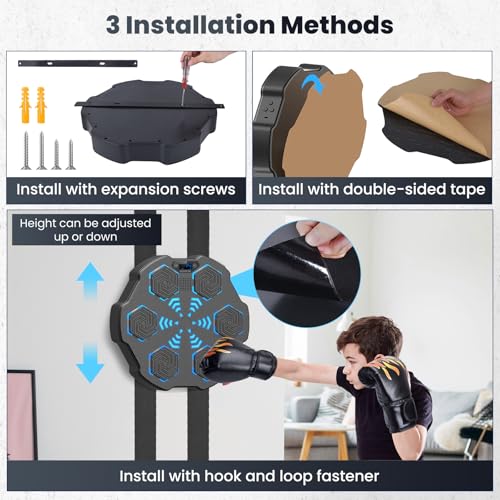 3 Installation Methods

Install with expansion screws

Install with double-sided tape

Height can be adjusted up or down

Install with hook and loop fastener