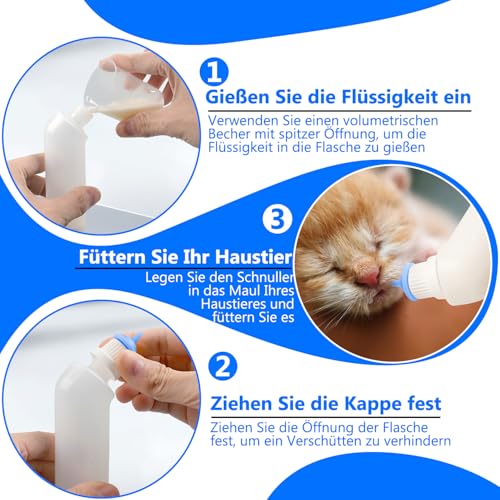 1

Gießen Sie die Flüssigkeit ein

Verwenden Sie einen volumetrischen Becher mit spitzer Öffnung, um die Flüssigkeit in die Flasche zu gießen

3

Füttern Sie Ihr Haustier

Legen Sie den Schnuller in das Maul Ihres Haustieres und füttern Sie es

2

Ziehen Sie die Kappe fest

Ziehen Sie die Öffnung der Flasche fest, um ein Verschütten zu verhindern