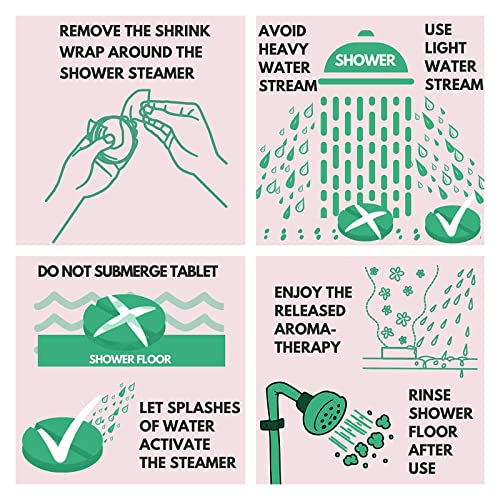 REMOVE THE SHRINK WRAP AROUND THE SHOWER STEAMER

AVOID HEAVY WATER STREAM

SHOWER

USE LIGHT WATER STREAM

DO NOT SUBMERGE TABLET

SHOWER FLOOR

LET SPLASHES OF WATER ACTIVATE THE STEAMER

ENJOY THE RELEASED AROMA-THERAPY

RINSE SHOWER FLOOR AFTER USE