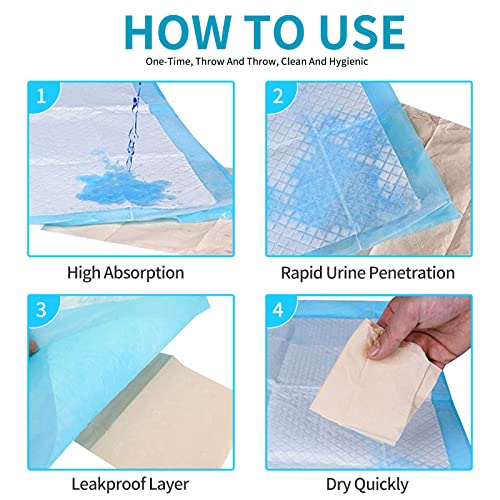 HOW TO USE

One-Time, Throw And Throw, Clean And Hygienic

1

High Absorption

2

Rapid Urine Penetration

3

Leakproof Layer

4

Dry Quickly