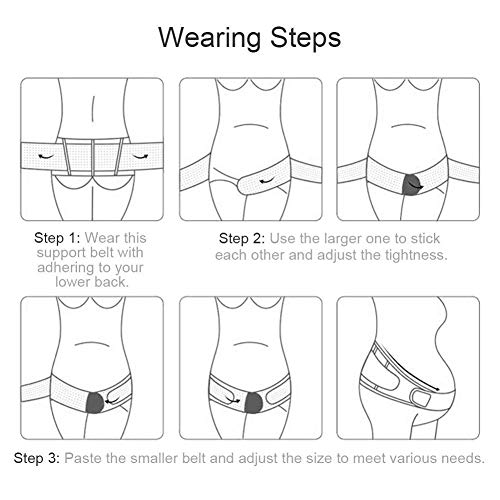 Wearing Steps

Step 1: Wear this support belt with adhering to your lower back.

Step 2: Use the larger one to stick each other and adjust the tightness.

Step 3: Paste the smaller belt and adjust the size to meet various needs.