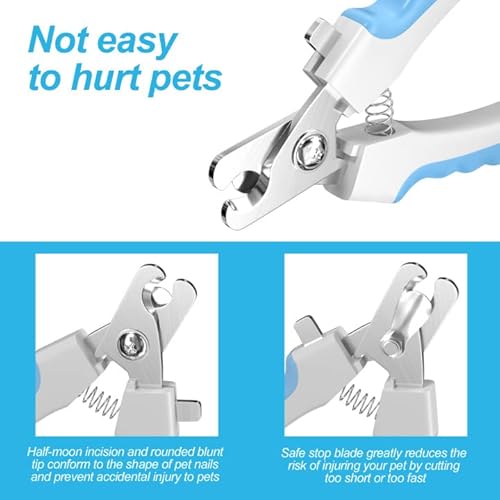 Not easy to hurt pets

Half-moon incision and rounded blunt tip conform to the shape of pet nails and prevent accidental injury to pets

Safe stop blade greatly reduces the risk of injuring your pet by cutting too short or too fast