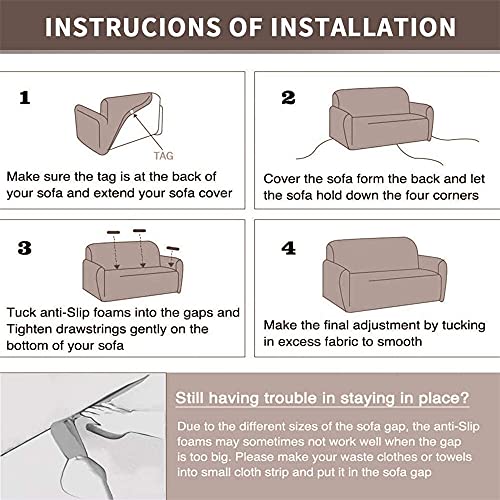 INSTRUCIONS OF INSTALLATION

1

TAG

Make sure the tag is at the back of your sofa and extend your sofa cover

2

Cover the sofa form the back and let the sofa hold down the four corners

3

Tuck anti-Slip foams into the gaps and Tighten drawstrings gently on the bottom of your sofa

4

Make the final adjustment by tucking in excess fabric to smooth

Still having trouble in staying in place?

Due to the different sizes of the sofa gap, the anti-Slip foams may sometimes not work well when the gap is too big. Please make your waste clothes or towels into small cloth strip and put it in the sofa gap