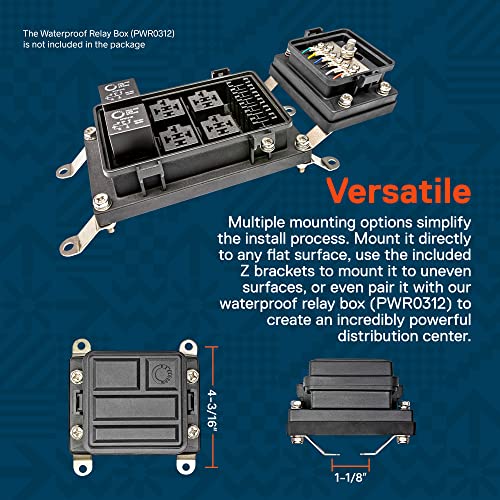 The Waterproof Relay Box (PWR0312) is not included in the package

Versatile

Multiple mounting options simplify the install process. Mount it directly to any flat surface, use the included Z brackets to mount it to uneven surfaces, or even pair it with our waterproof relay box (PWR0312) to create an incredibly powerful distribution center.

4-3/16"

1-1/8"