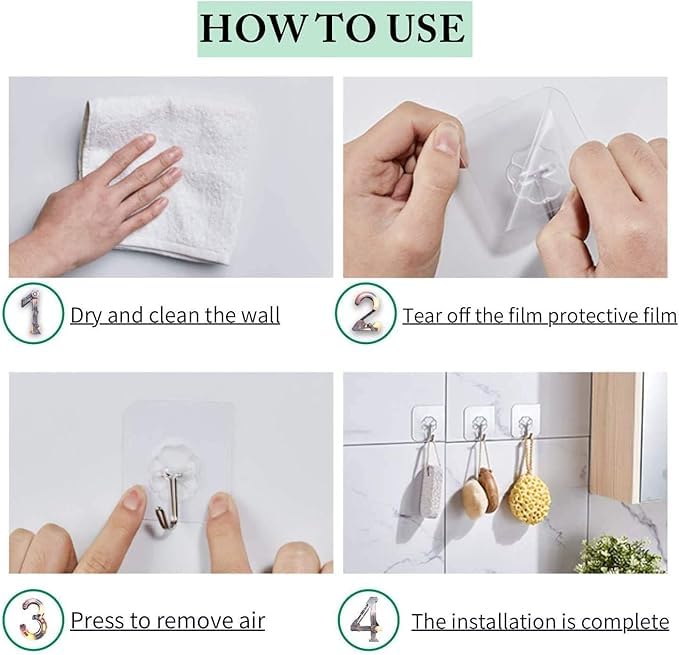 HOW TO USE

1 Dry and clean the wall

2 Tear off the film protective film

3 Press to remove air

4 The installation is complete