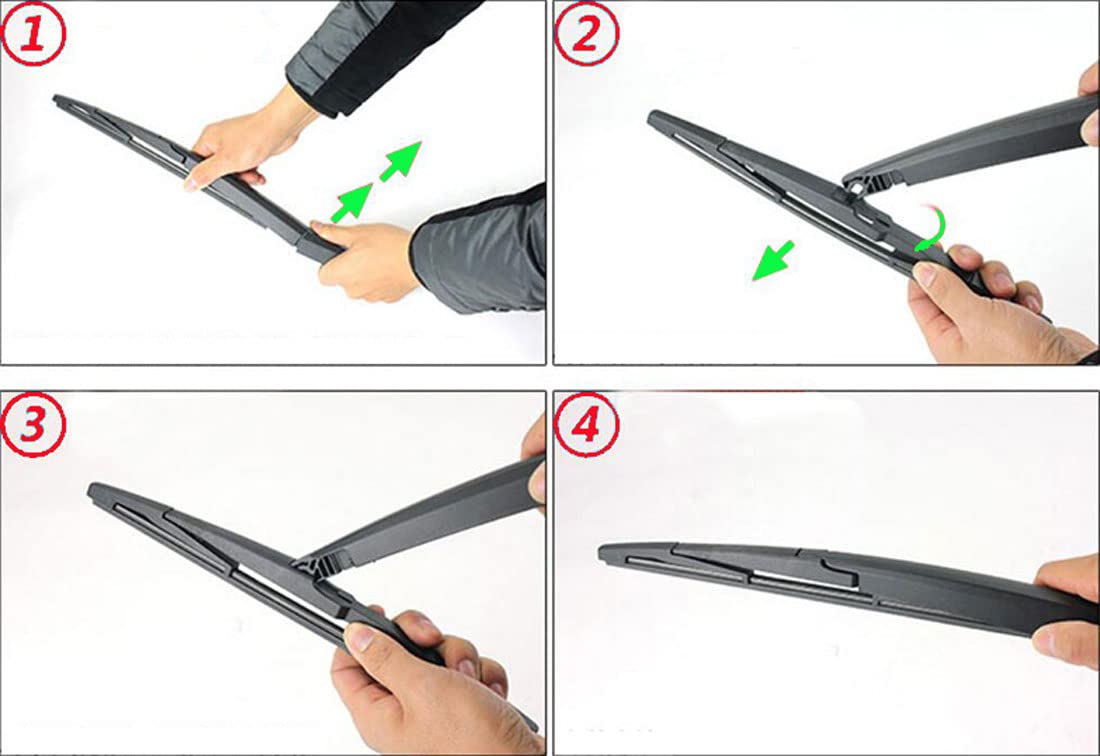 1

2

3

4