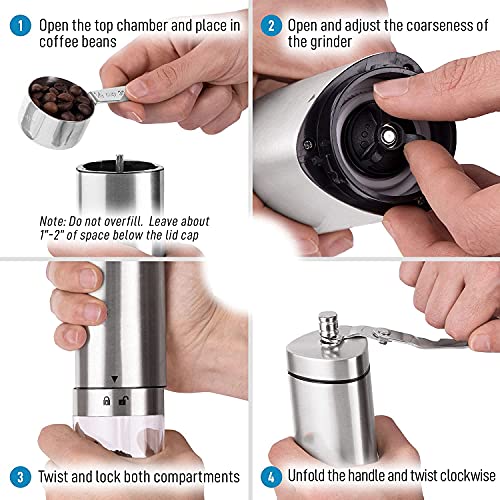 1 Open the top chamber and place in coffee beans

Note: Do not overfill. Leave about 1"-2" of space below the lid cap

2 Open and adjust the coarseness of the grinder

3 Twist and lock both compartments

4 Unfold the handle and twist clockwise