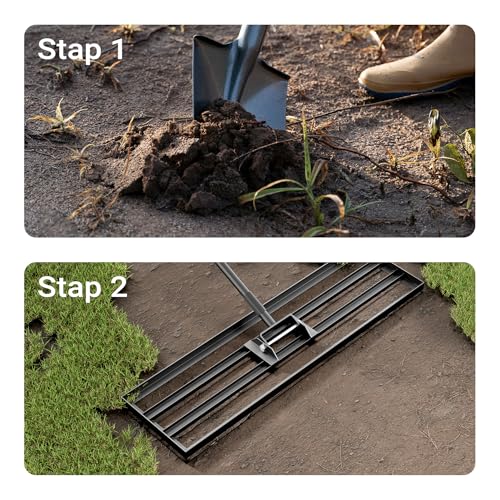 Stap 1

Stap 2