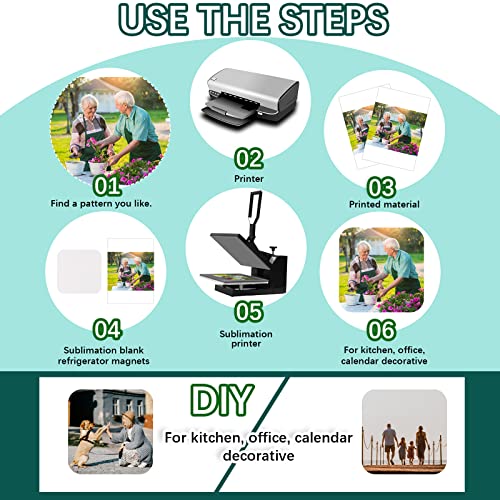 USE THE STEPS

01
Find a pattern you like.

02
Printer

03
Printed material

04
Sublimation blank refrigerator magnets

05
Sublimation printer

06
For kitchen, office, calendar decorative

DIY

For kitchen, office, calendar decorative