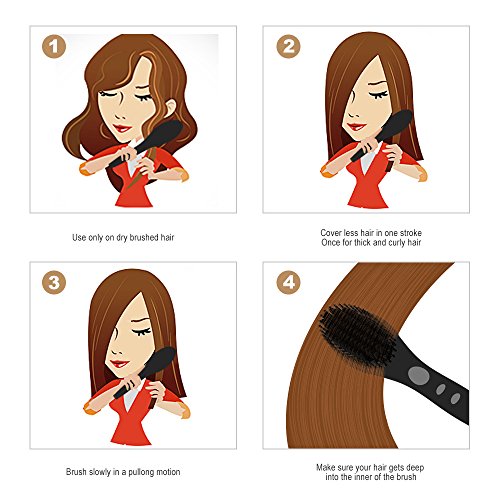 1

Use only on dry brushed hair

2

Cover less hair in one stroke
Once for thick and curly hair

3

Brush slowly in a pullong motion

4

Make sure your hair gets deep
into the inner of the brush