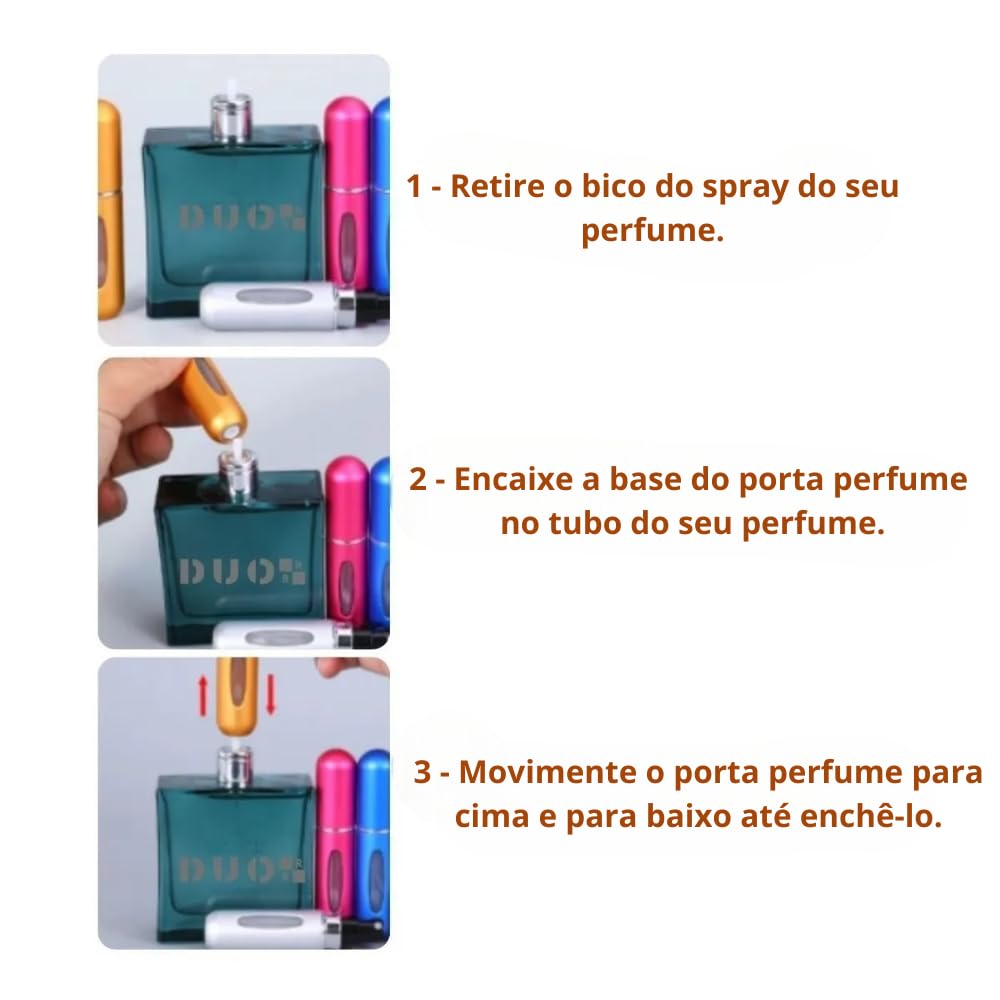 DUO

1 - Retire o bico do spray do seu perfume.

DUO

2 - Encaixe a base do porta perfume no tubo do seu perfume.

DUO

3 - Movimente o porta perfume para cima e para baixo até enchê-lo.