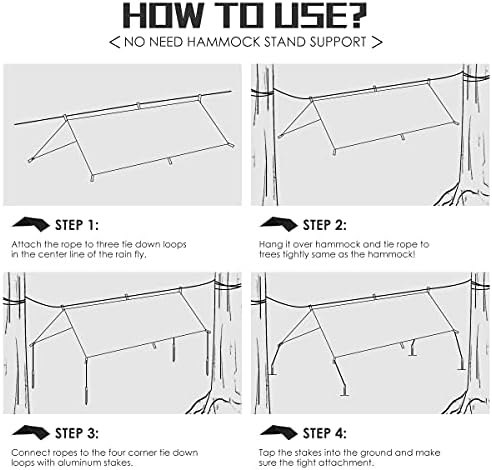 HOW TO USE?

< NO NEED HAMMOCK STAND SUPPORT >

STEP 1:

Attach the rope to three tie down loops in the center line of the rain fly.

STEP 2:

Hang it over hammock and tie rope to trees tightly same as the hammock!

STEP 3:

Connect ropes to the four corner tie down loops with aluminum stakes.

STEP 4:

Tap the stakes into the ground and make sure the tight attachment.