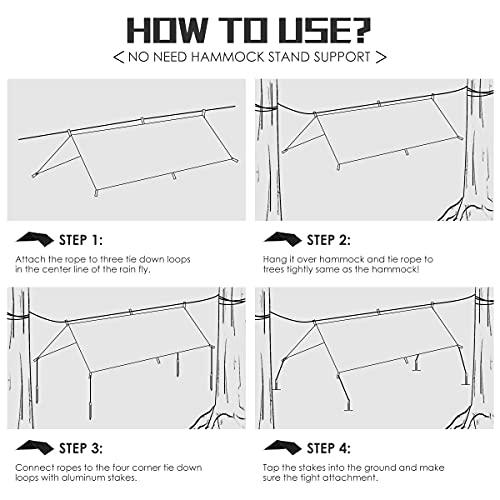 HOW TO USE?
< NO NEED HAMMOCK STAND SUPPORT >

STEP 1:
Attach the rope to three tie down loops in the center line of the rain fly.

STEP 2:
Hang it over hammock and tie rope to trees tightly same as the hammock!

STEP 3:
Connect ropes to the four corner tie down loops with aluminum stakes.

STEP 4:
Tap the stakes into the ground and make sure the tight attachment.