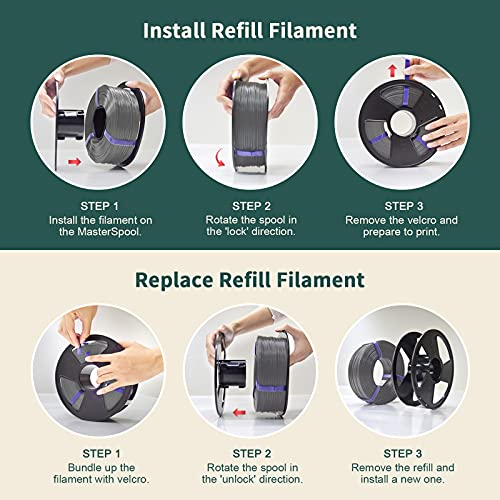 Install Refill Filament

STEP 1
Install the filament on the MasterSpool.

STEP 2
Rotate the spool in the 'lock' direction.

STEP 3
Remove the velcro and prepare to print.

Replace Refill Filament

STEP 1
Bundle up the filament with velcro.

STEP 2
Rotate the spool in the 'unlock' direction.

STEP 3
Remove the refill and install a new one.