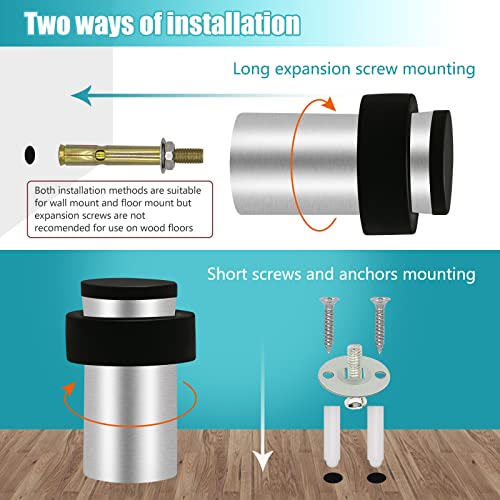 Two ways of installation

Long expansion screw mounting

Both installation methods are suitable for wall mount and floor mount but expansion screws are not recomended for use on wood floors

Short screws and anchors mounting