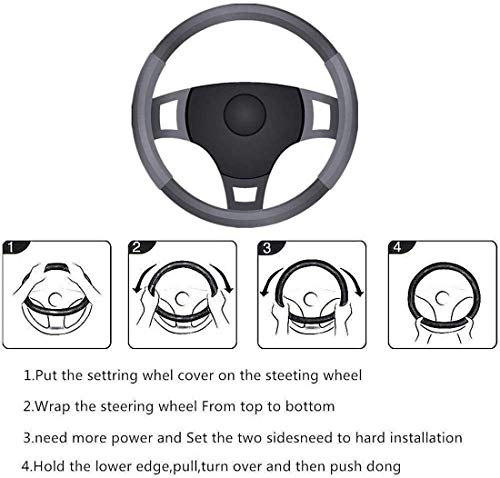 1

2

3

4

1.Put the settring whel cover on the steeting wheel

2.Wrap the steering wheel From top to bottom

3.need more power and Set the two sidesneed to hard installation

4.Hold the lower edge,pull,turn over and then push dong