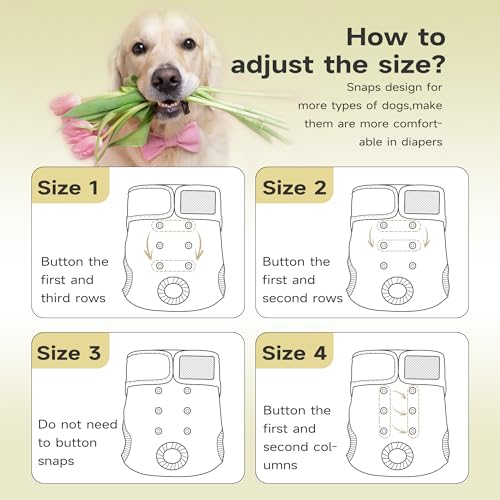 How to adjust the size?

Snaps design for more types of dogs,make them are more comfortable in diapers

Size 1

Button the first and third rows

Size 2

Button the first and second rows

Size 3

Do not need to button snaps

Size 4

Button the first and second columns