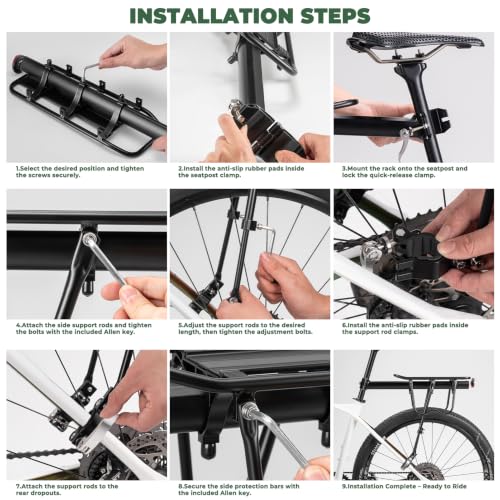 INSTALLATION STEPS

1.Select the desired position and tighten the screws securely.

2.Install the anti-slip rubber pads inside the seatpost clamp.

3.Mount the rack onto the seatpost and lock the quick-release clamp.

4.Attach the side support rods and tighten the bolts with the included Allen key.

5.Adjust the support rods to the desired length, then tighten the adjustment bolts.

6.Install the anti-slip rubber pads inside the support rod clamps.

7.Attach the support rods to the rear dropouts.

8.Secure the side protection bars with the included Allen key.

9.Installation Complete – Ready to Ride