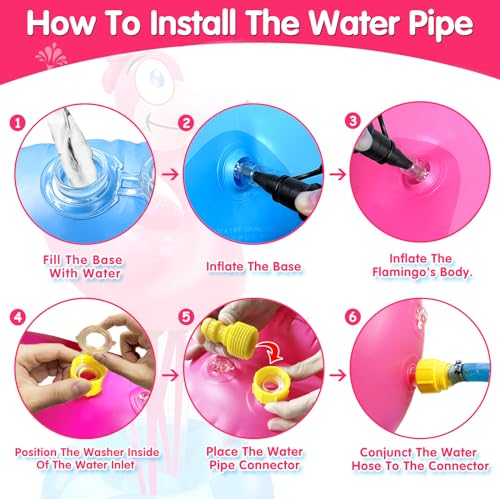 How To Install The Water Pipe

1
Fill The Base With Water

2
Inflate The Base

3
Inflate The Flamingo's Body.

4
Position The Washer Inside Of The Water Inlet

5
Place The Water Pipe Connector

6
Conjunct The Water Hose To The Connector