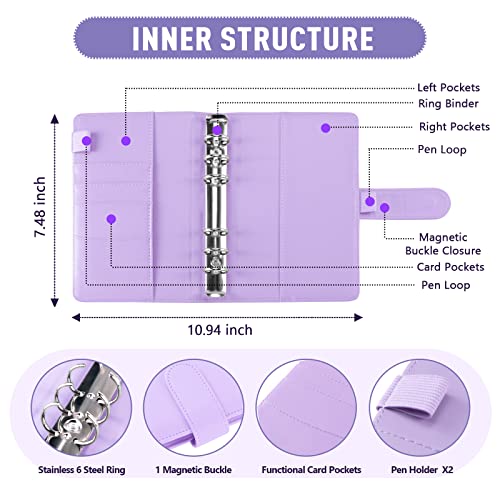 INNER STRUCTURE

Left Pockets
Ring Binder
Right Pockets
Pen Loop
Magnetic Buckle Closure
Card Pockets
Pen Loop

7.48 inch

10.94 inch

Stainless 6 Steel Ring
1 Magnetic Buckle
Functional Card Pockets
Pen Holder X2