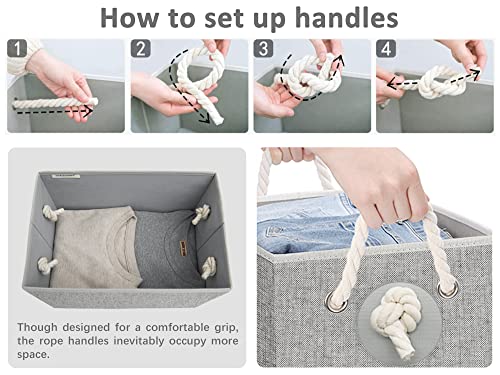 How to set up handles

1

2

3

4

Though designed for a comfortable grip, the rope handles inevitably occupy more space.