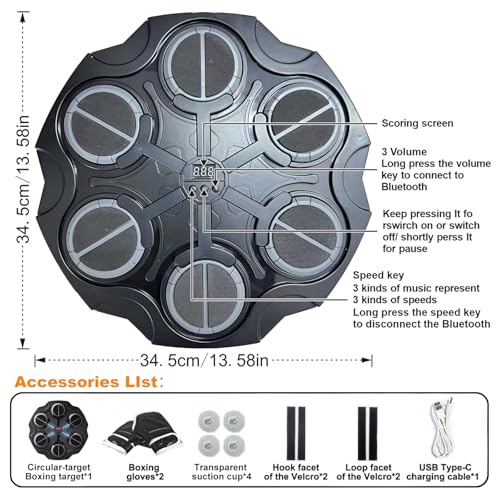 34. 5cm/13. 58in

Scoring screen

3 Volume
Long press the volume key to connect to Bluetooth

Keep pressing It fo rswirch on or switch off/ shortly perss It for pause

Speed key
3 kinds of music represent
3 kinds of speeds
Long press the speed key to disconnect the Bluetooth

34. 5cm/13. 58in

Accessories LIst:

Circular-target Boxing target*1

Boxing gloves*2

Transparent suction cup*4

Hook facet of the Velcro*2

Loop facet of the Velcro*2

USB Type-C charging cable*1