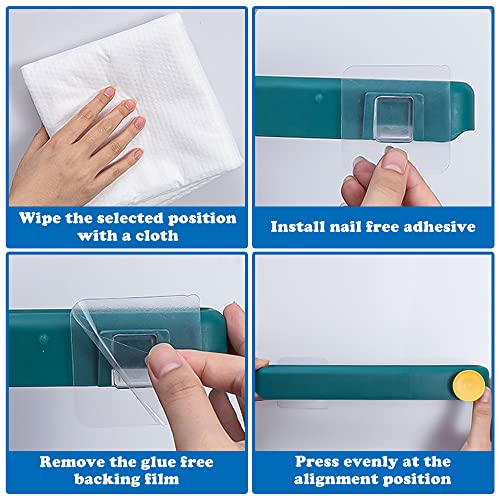 Wipe the selected position with a cloth

Install nail free adhesive

Remove the glue free backing film

Press evenly at the alignment position