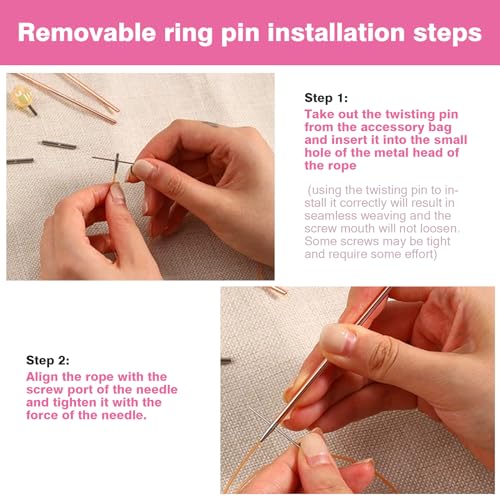 Removable ring pin installation steps

Step 1:
Take out the twisting pin from the accessory bag and insert it into the small hole of the metal head of the rope

(using the twisting pin to install it correctly will result in seamless weaving and the screw mouth will not loosen. Some screws may be tight and require some effort)

Step 2:
Align the rope with the screw port of the needle and tighten it with the force of the needle.