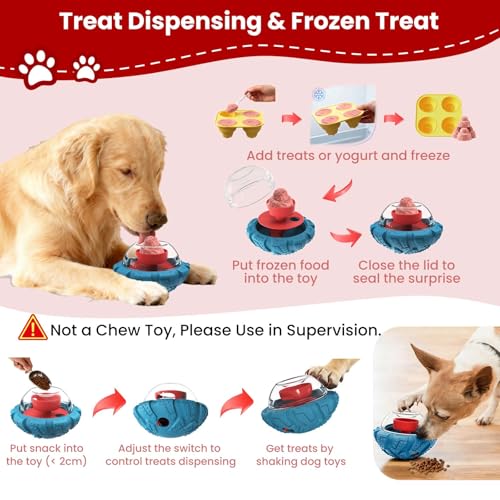 Treat Dispensing & Frozen Treat

Add treats or yogurt and freeze

Put frozen food into the toy

Close the lid to seal the surprise

Not a Chew Toy, Please Use in Supervision.

Put snack into the toy (< 2cm)

Adjust the switch to control treats dispensing

Get treats by shaking dog toys