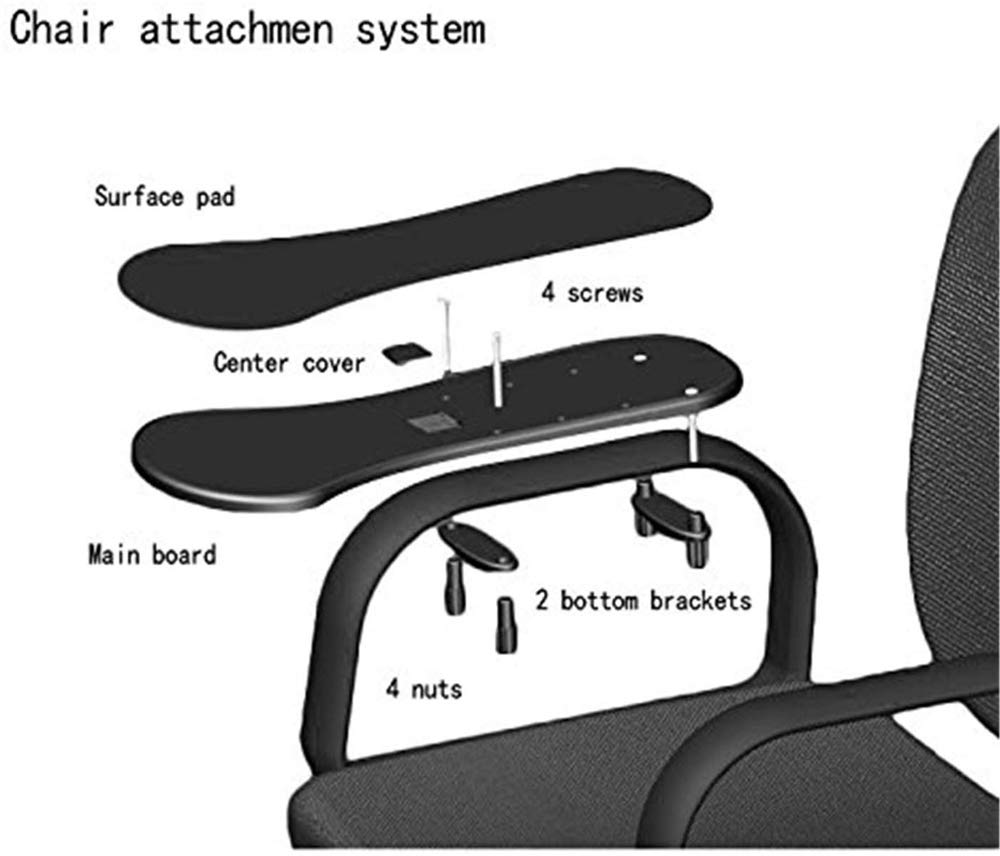 Chair attachmen system

Surface pad

4 screws

Center cover

Main board

2 bottom brackets

4 nuts