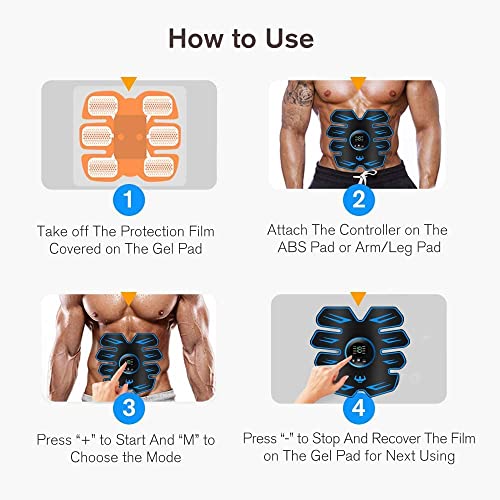 How to Use

1

Take off The Protection Film Covered on The Gel Pad

2

Attach The Controller on The ABS Pad or Arm/Leg Pad

3

Press “+” to Start And “M” to Choose the Mode

4

Press “-” to Stop And Recover The Film on The Gel Pad for Next Using