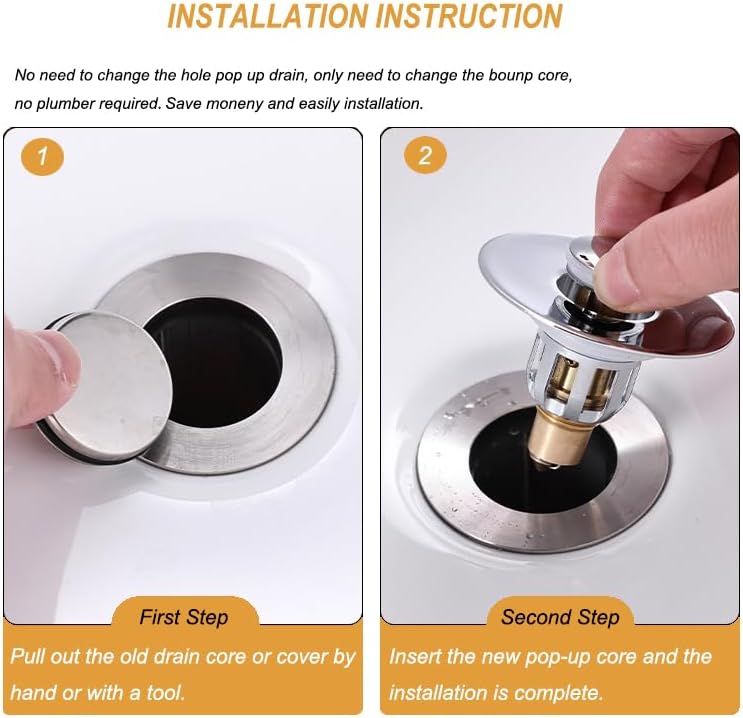 INSTALLATION INSTRUCTION

No need to change the hole pop up drain, only need to change the bounp core, no plumber required. Save moneny and easily installation.

1

First Step

Pull out the old drain core or cover by hand or with a tool.

2

Second Step

Insert the new pop-up core and the installation is complete.