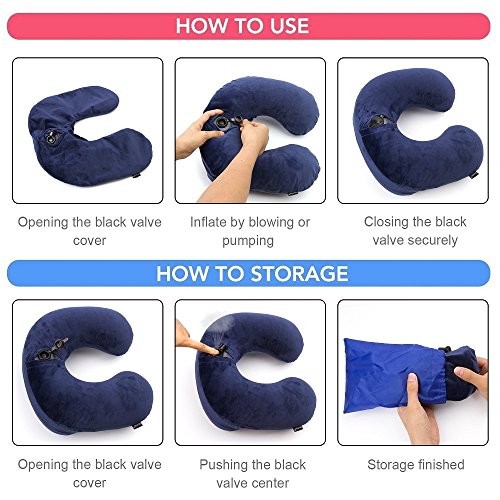 HOW TO USE

Opening the black valve cover

Inflate by blowing or pumping

Closing the black valve securely

HOW TO STORAGE

Opening the black valve cover

Pushing the black valve center

Storage finished